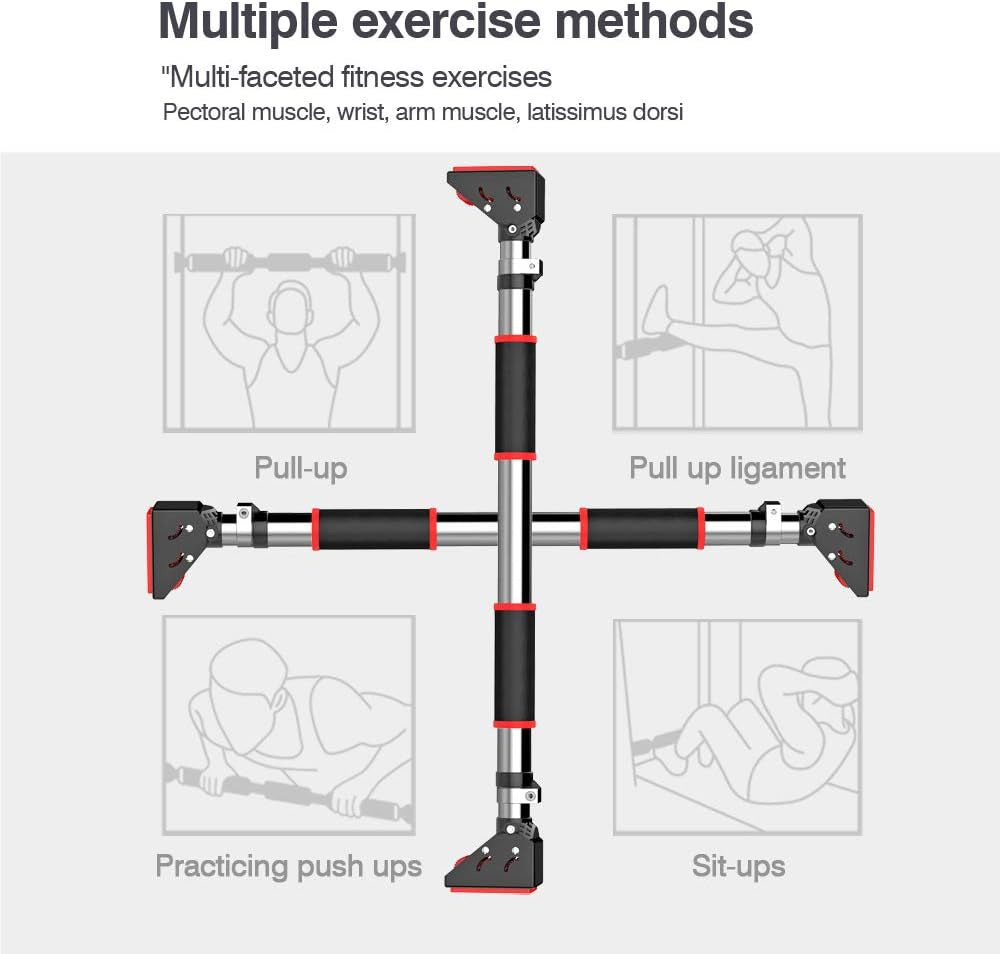 Multiple exercise methods

"Multi-faceted fitness exercises

Pectoral muscle, wrist, arm muscle, latissimus dorsi

Pull-up

Pull up ligament

Practicing push ups

Sit-ups